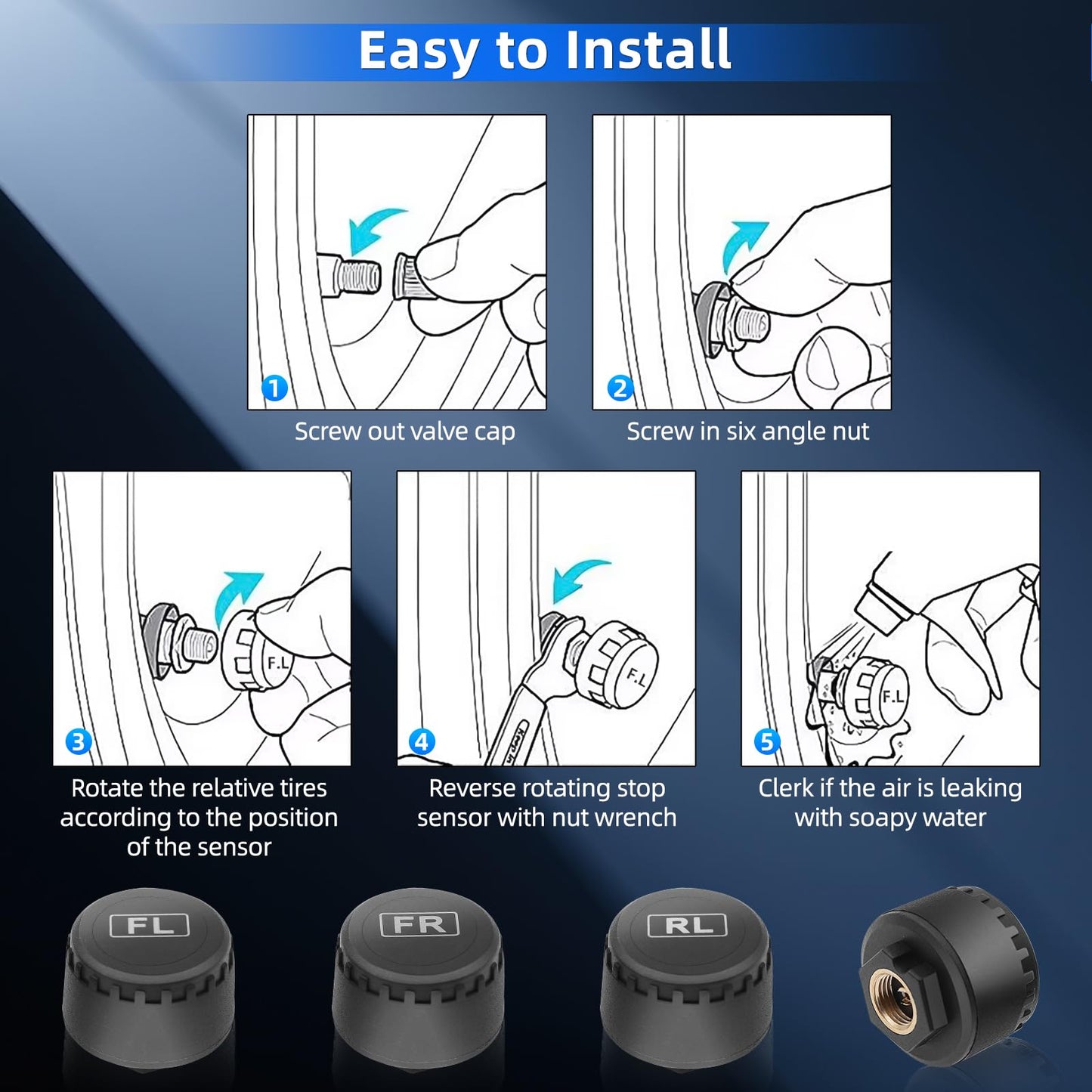 Easy to Install

1

Screw out valve cap

2

Screw in six angle nut

F.L

3

Rotate the relative tires according to the position of the sensor

F.L

4

Reverse rotating stop sensor with nut wrench

F.L

5

Clerk if the air is leaking with soapy water

FL

FR

RL